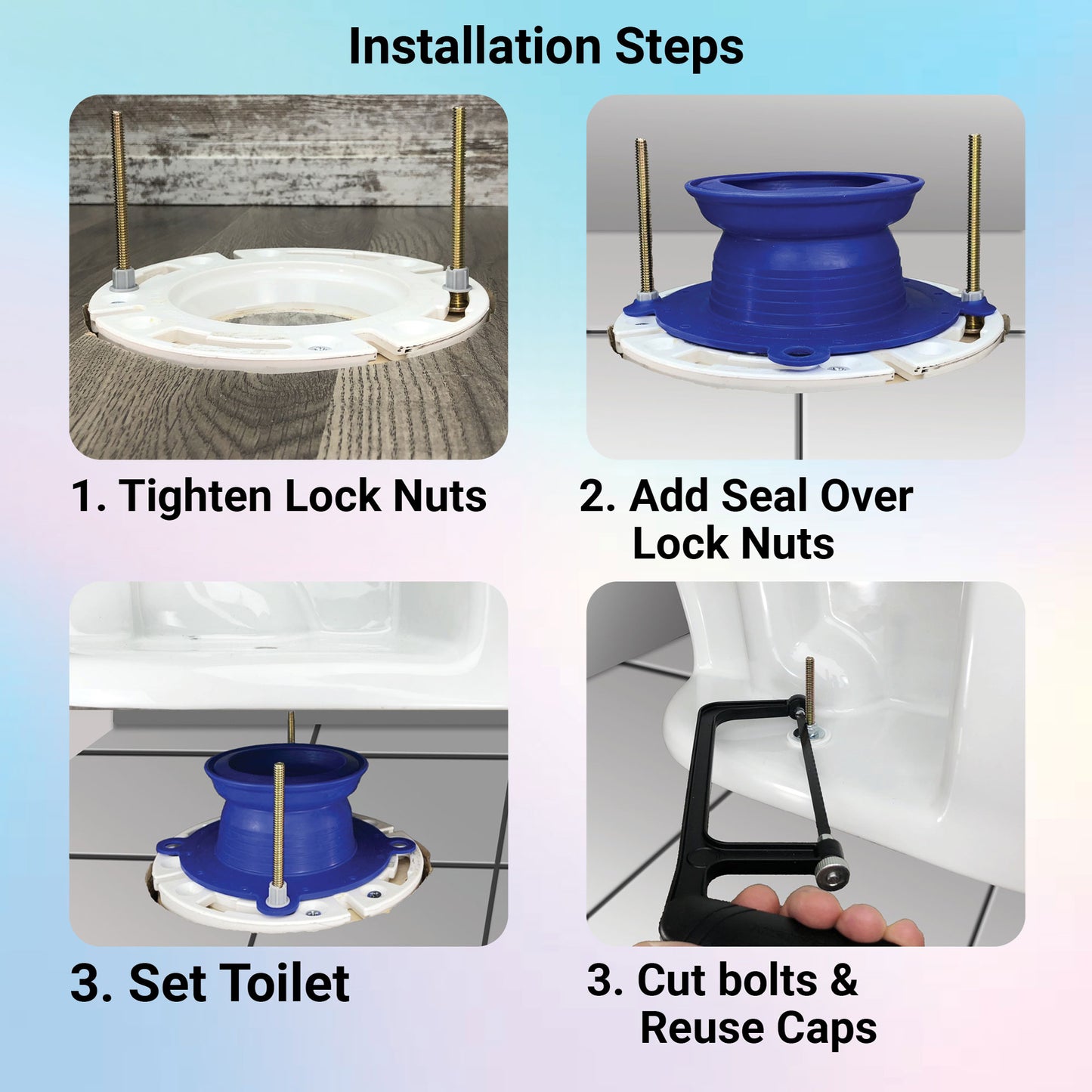 Installation Steps

1. Tighten Lock Nuts

2. Add Seal Over Lock Nuts

3. Set Toilet

3. Cut bolts & Reuse Caps