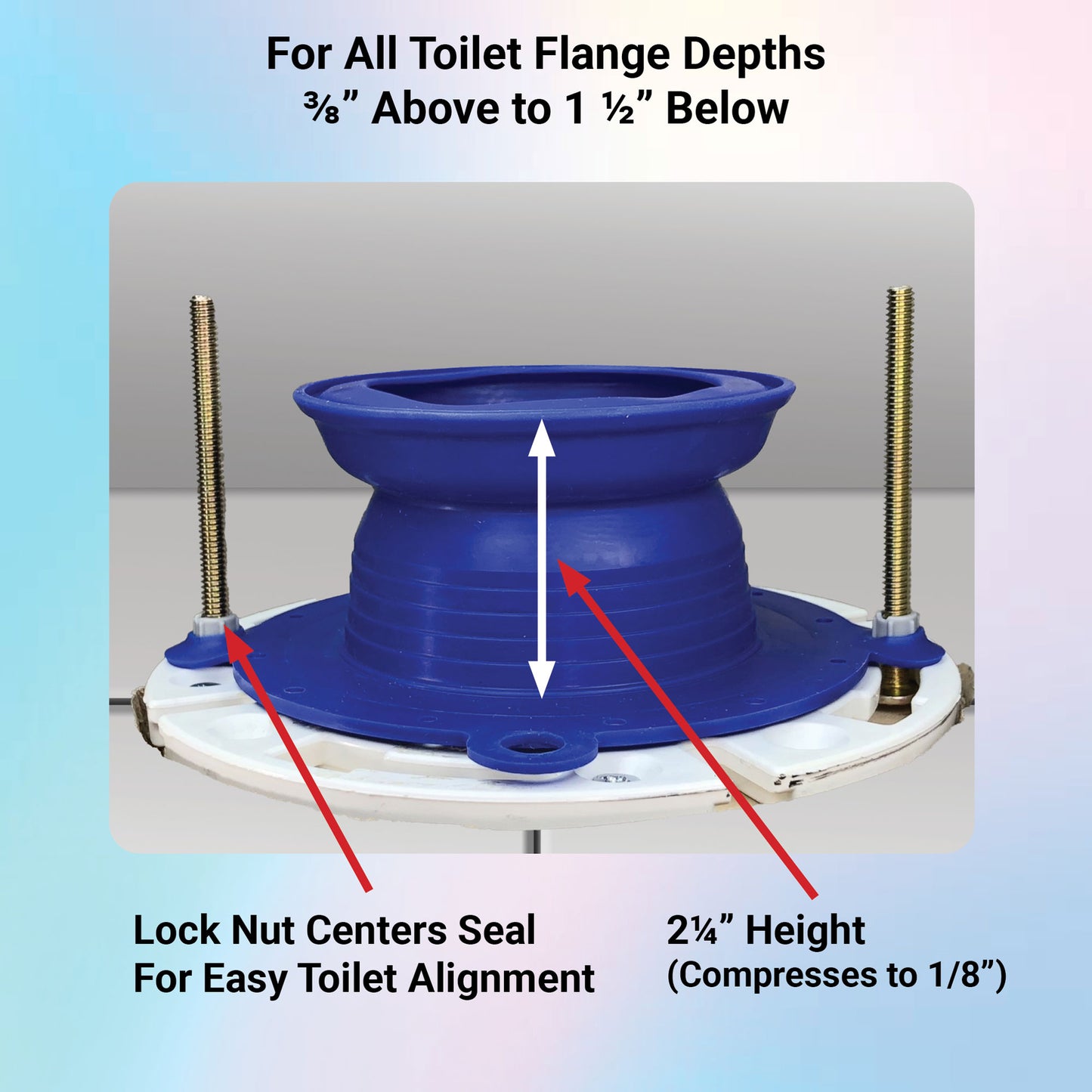 For All Toilet Flange Depths
⅜” Above to 1 ½” Below

Lock Nut Centers Seal
For Easy Toilet Alignment

2¼” Height
(Compresses to 1/8”)