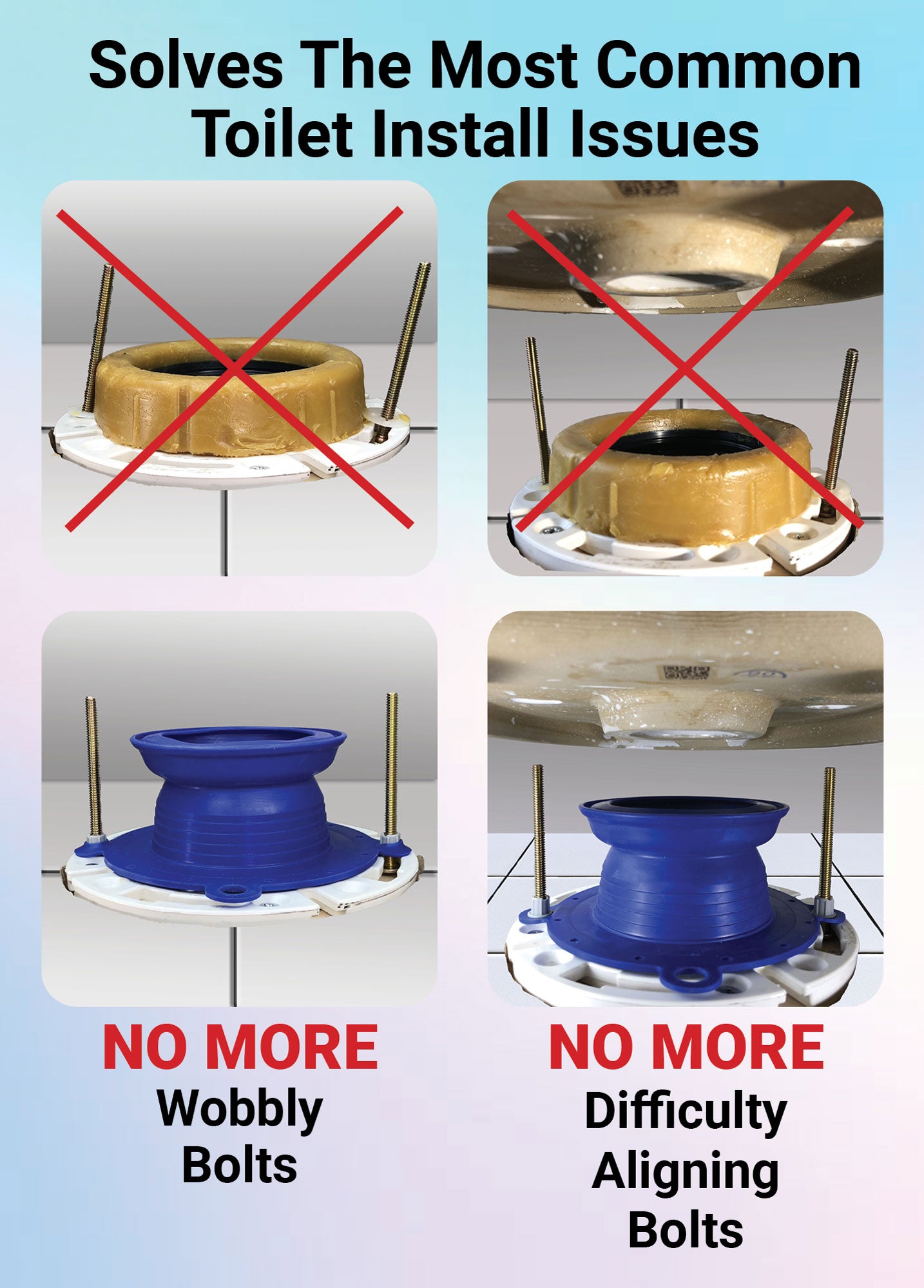 Solves The Most Common Toilet Install Issues

NO MORE
Wobbly Bolts

NO MORE
Difficulty Aligning Bolts