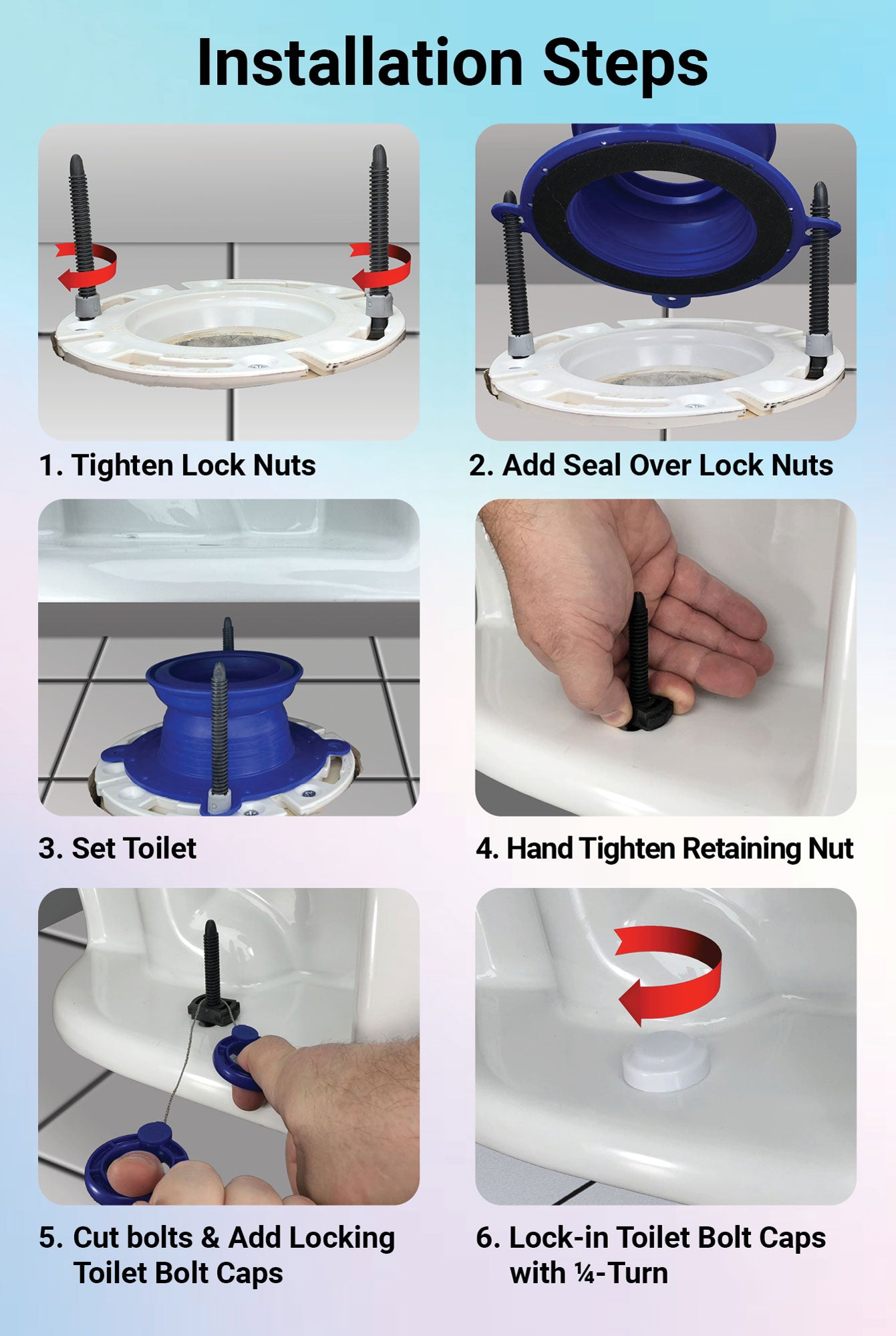 Installation Steps

1. Tighten Lock Nuts

2. Add Seal Over Lock Nuts

3. Set Toilet

4. Hand Tighten Retaining Nut

5. Cut bolts & Add Locking Toilet Bolt Caps

6. Lock-in Toilet Bolt Caps with ¼-Turn