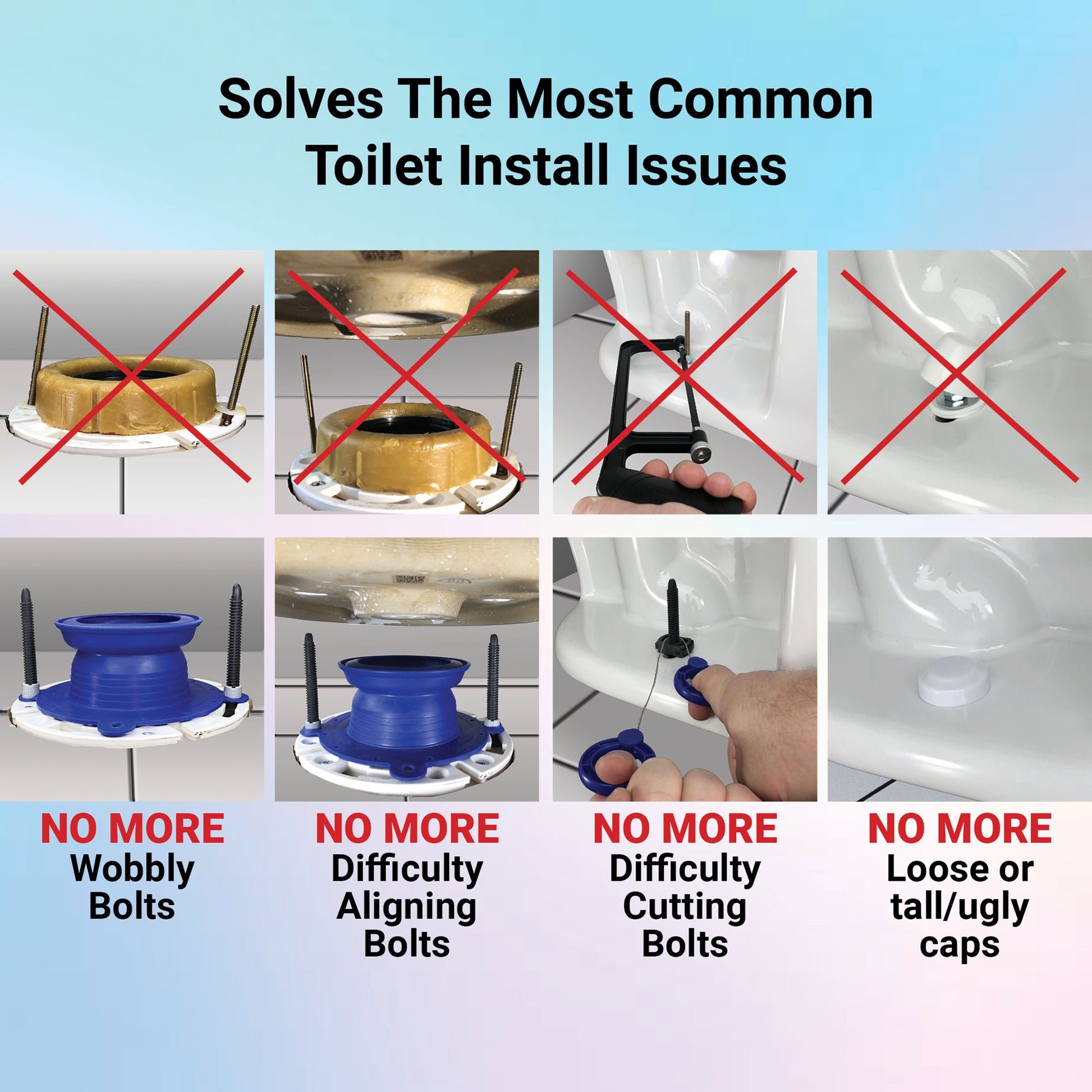 Solves The Most Common Toilet Install Issues

NO MORE
Wobbly Bolts

NO MORE
Difficulty Aligning Bolts

NO MORE
Difficulty Cutting Bolts

NO MORE
Loose or tall/ugly caps