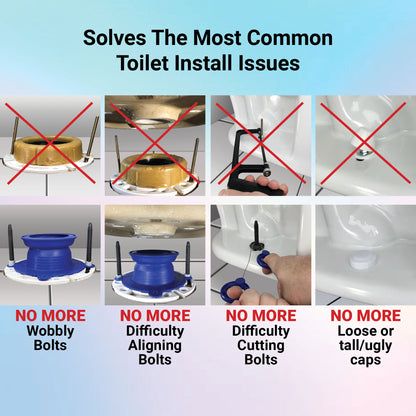 Solves The Most Common Toilet Install Issues

NO MORE
Wobbly Bolts

NO MORE
Difficulty Aligning Bolts

NO MORE
Difficulty Cutting Bolts

NO MORE
Loose or tall/ugly caps